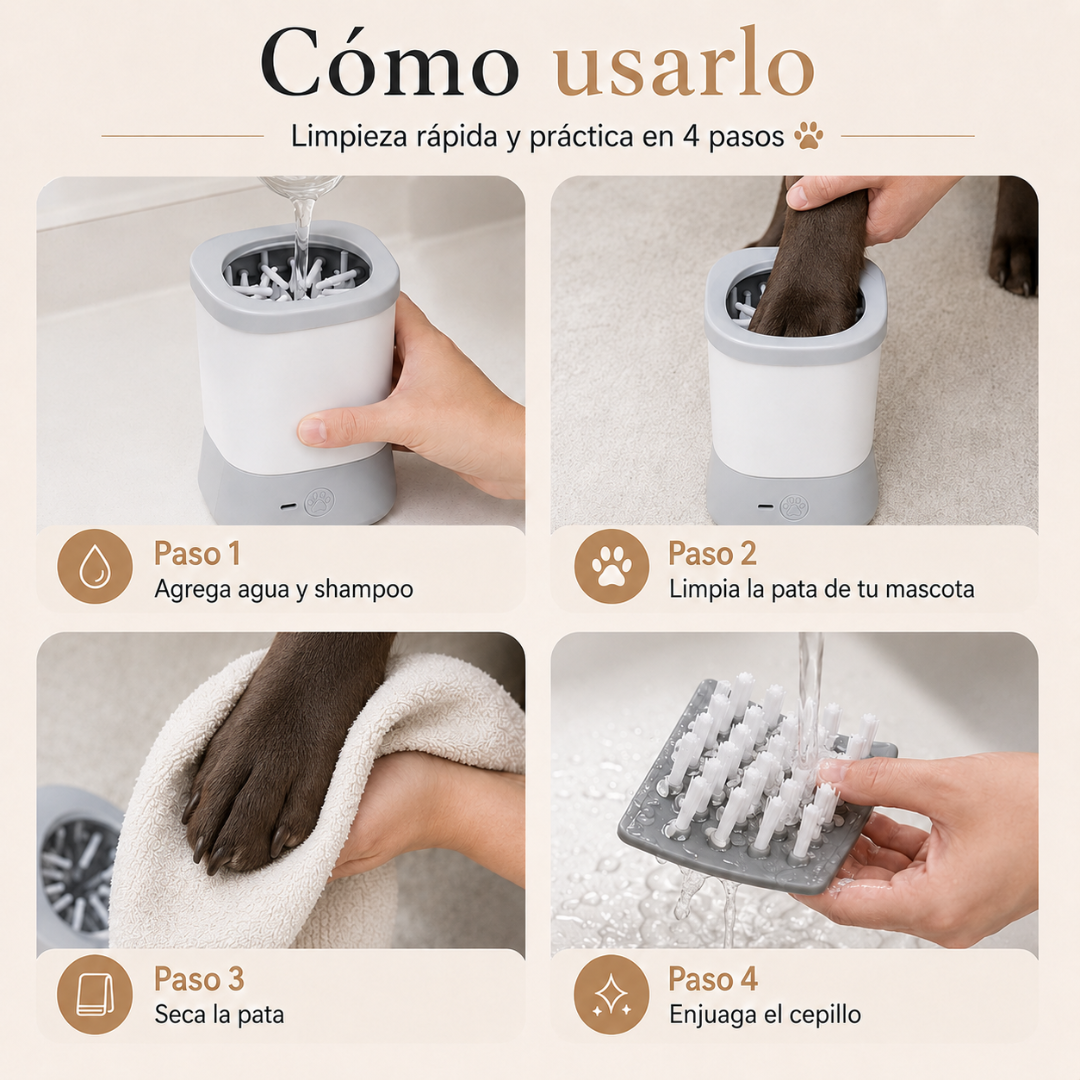 Cómo usarlo

Limpieza rápida y práctica en 4 pasos

Paso 1
Agrega agua y shampoo

Paso 2
Limpia la pata de tu mascota

Paso 3
Seca la pata

Paso 4
Enjuaga el cepillo